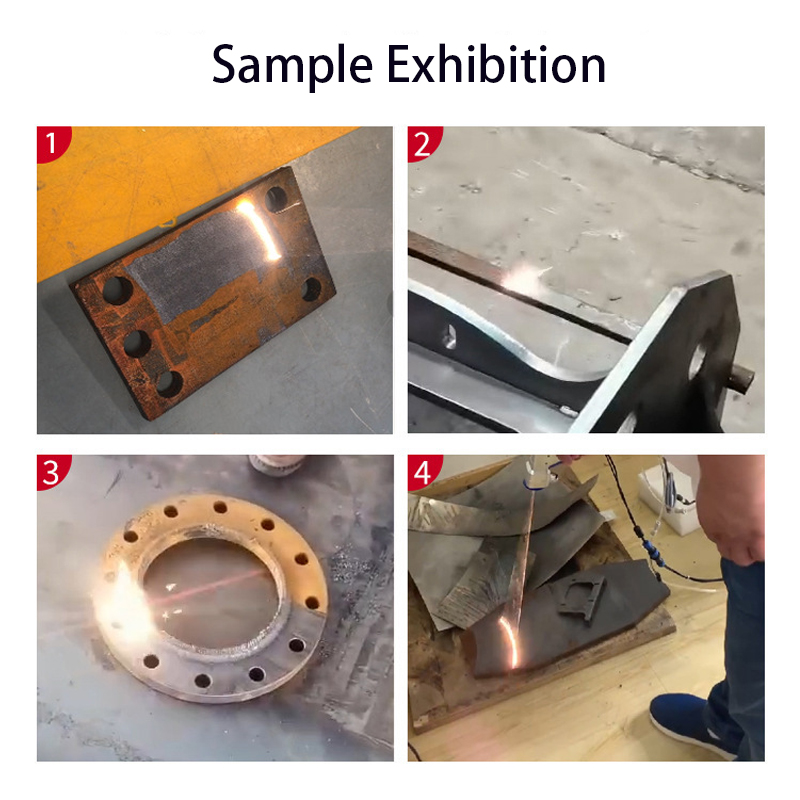 Sample Exhibition

1

2

3

4